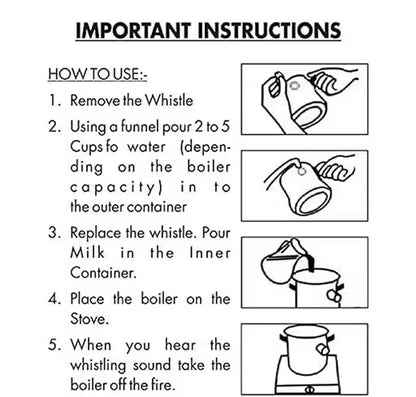 IMPORTANT INSTRUCTIONS

HOW TO USE:-

1. Remove the Whistle

2. Using a funnel pour 2 to 5 Cups fo water (depending on the boiler capacity) in to the outer container

3. Replace the whistle. Pour Milk in the Inner Container.

4. Place the boiler on the Stove.

5. When you hear the whistling sound take the boiler off the fire.